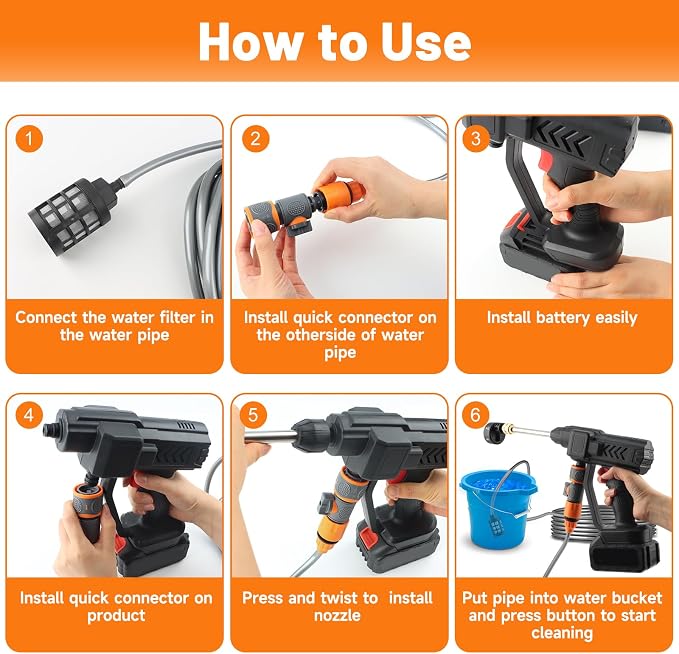 How to Use

1

Connect the water filter in the water pipe

2

Install quick connector on the otherside of water pipe

3

Install battery easily

4

Install quick connector on product

5

Press and twist to install nozzle

6

Put pipe into water bucket and press button to start cleaning