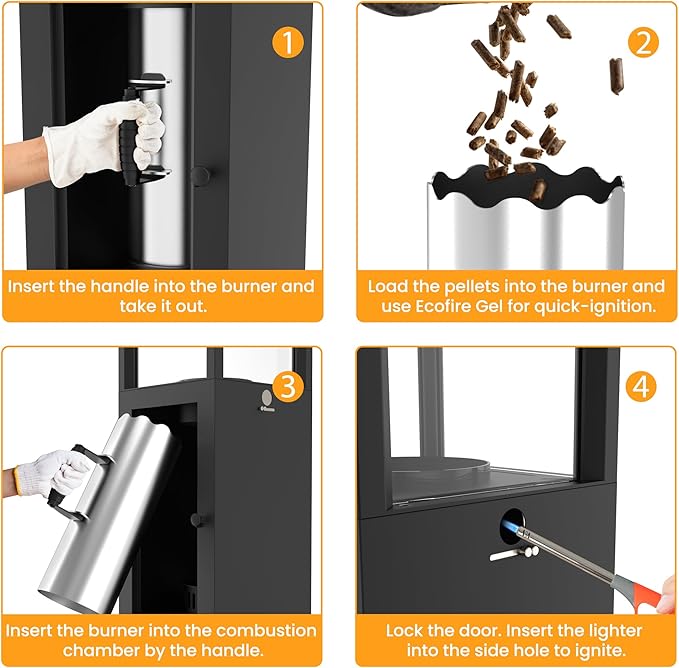 1
Insert the handle into the burner and take it out.

2
Load the pellets into the burner and use Ecofire Gel for quick-ignition.

3
Insert the burner into the combustion chamber by the handle.

4
Lock the door. Insert the lighter into the side hole to ignite.