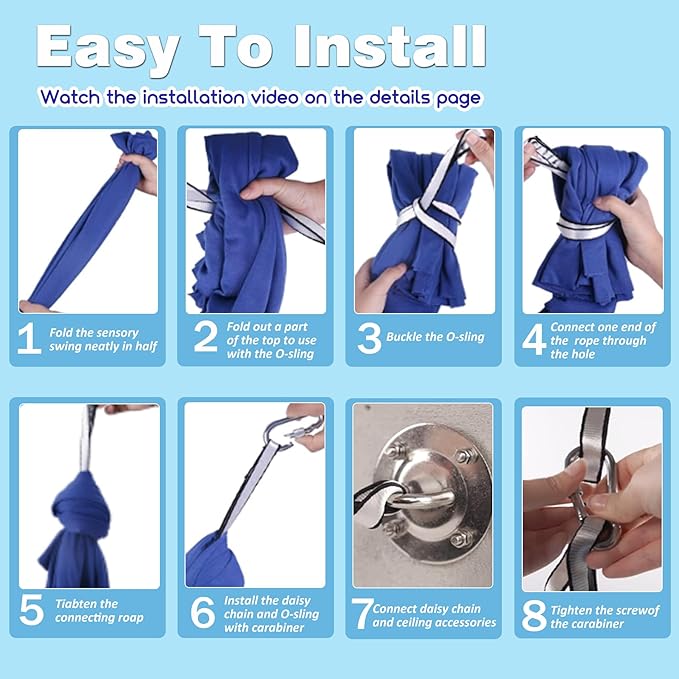 Easy To Install

Watch the installation video on the details page

1 Fold the sensory swing neatly in half

2 Fold out a part of the top to use with the O-sling

3 Buckle the O-sling

4 Connect one end of the rope through the hole

5 Tiabten the connecting roap

6 Install the daisy chain and O-sling with carabiner

7 Connect daisy chain and ceiling accessories

8 Tighten the screwof the carabiner