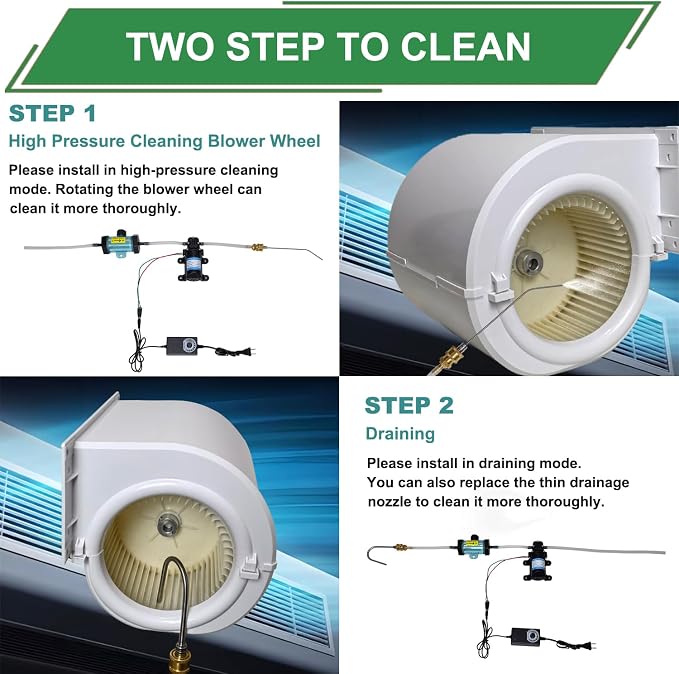 TWO STEP TO CLEAN

STEP 1

High Pressure Cleaning Blower Wheel

Please install in high-pressure cleaning mode. Rotating the blower wheel can clean it more thoroughly.

STEP 2

Draining

Please install in draining mode.
You can also replace the thin drainage nozzle to clean it more thoroughly.