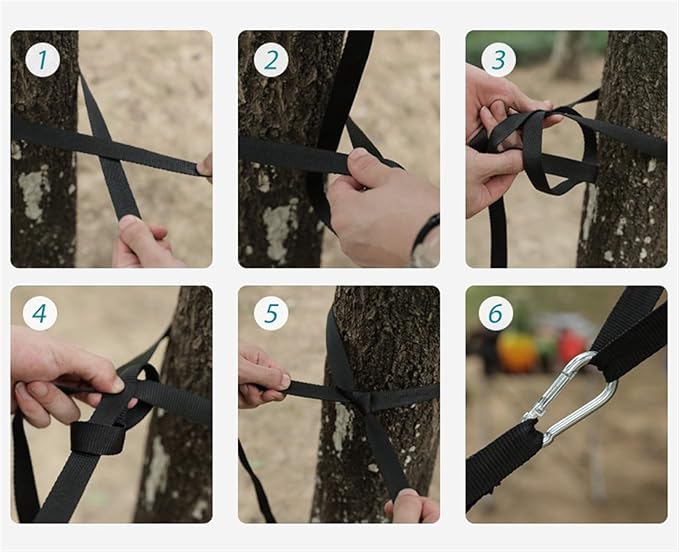 1

2

3

4

5

6