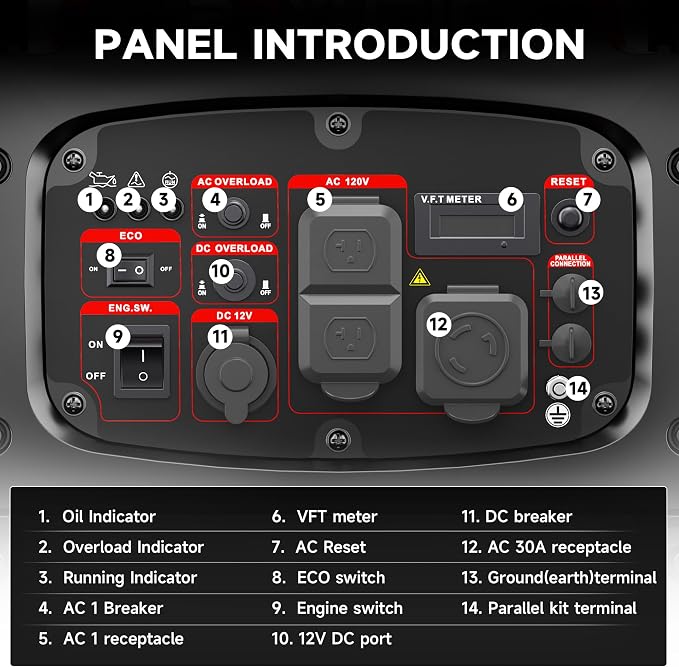 PANEL INTRODUCTION

1 2 3

AC OVERLOAD
4
ON OFF

AC 120V
5

V.F.T METER
6

RESET
7

ECO
8
ON OFF

DC OVERLOAD
10
ON OFF

PARALLEL CONNECTION
13

ENG.SW.
9
ON
OFF

DC 12V
11

12

14

1. Oil Indicator
2. Overload Indicator
3. Running Indicator
4. AC 1 Breaker
5. AC 1 receptacle

6. VFT meter
7. AC Reset
8. ECO switch
9. Engine switch
10. 12V DC port

11. DC breaker
12. AC 30A receptacle
13. Ground(earth)terminal
14. Parallel kit terminal