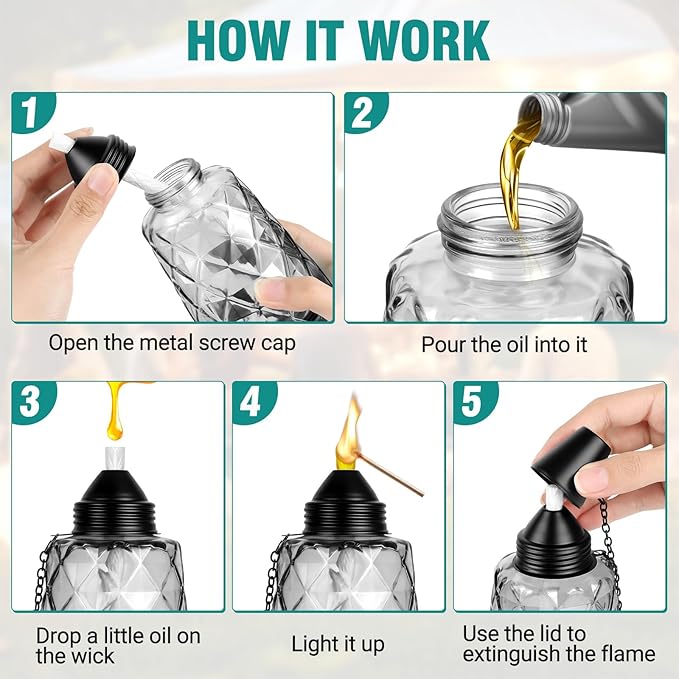 HOW IT WORK

1

Open the metal screw cap

2

Pour the oil into it

3

Drop a little oil on the wick

4

Light it up

5

Use the lid to extinguish the flame