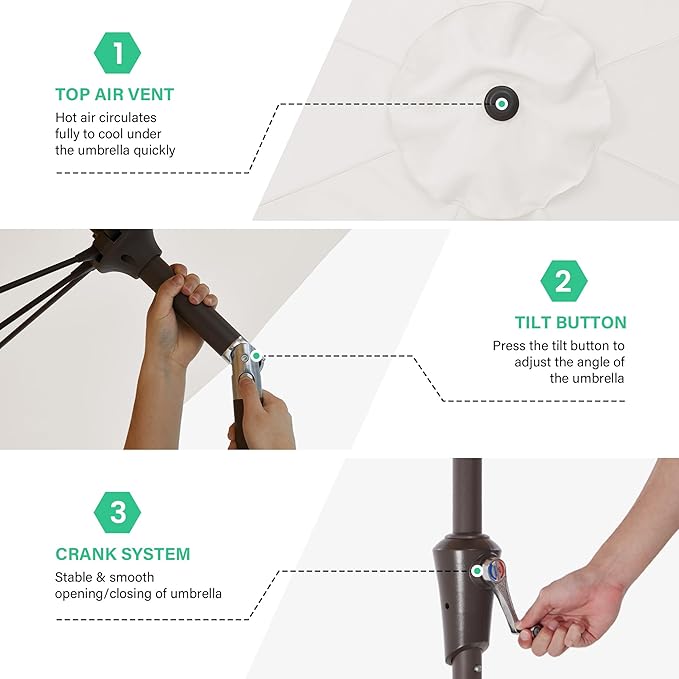 1

TOP AIR VENT

Hot air circulates fully to cool under the umbrella quickly

2

TILT BUTTON

Press the tilt button to adjust the angle of the umbrella

3

CRANK SYSTEM

Stable & smooth opening/closing of umbrella