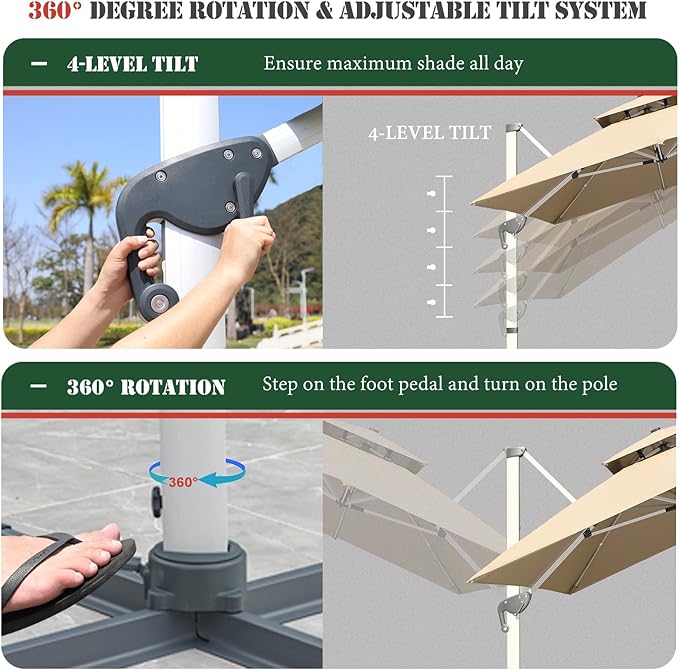 360° DEGREE ROTATION & ADJUSTABLE TILT SYSTEM

— 4-LEVEL TILT Ensure maximum shade all day

4-LEVEL TILT

— 360° ROTATION Step on the foot pedal and turn on the pole

360°