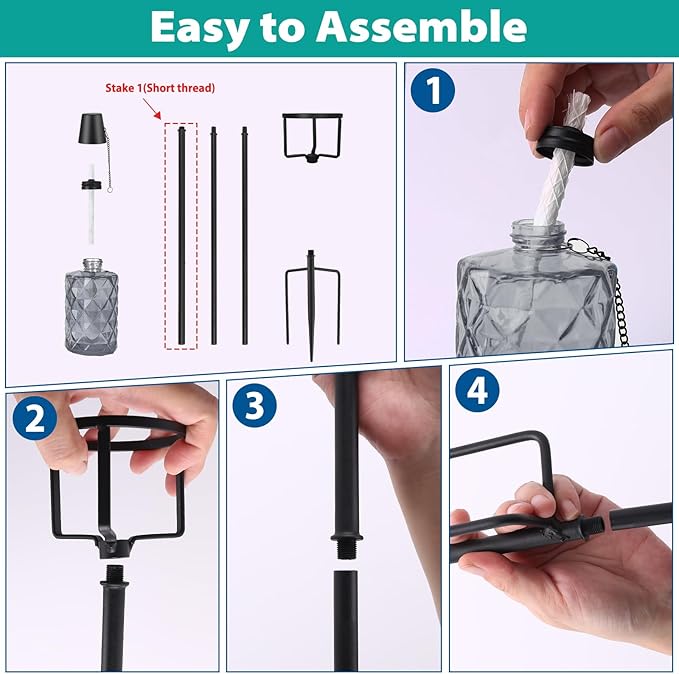 Easy to Assemble

Stake 1(Short thread)

1

2

3

4