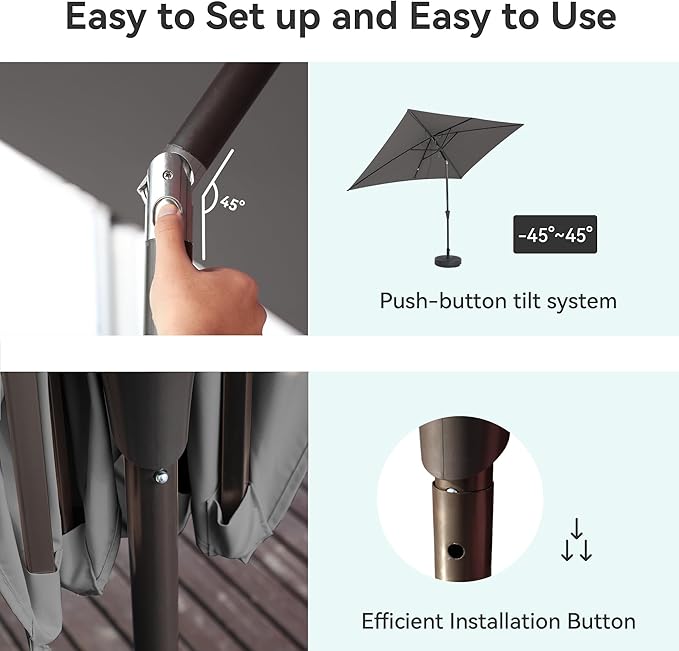 Easy to Set up and Easy to Use

45°

-45°~45°

Push-button tilt system

Efficient Installation Button