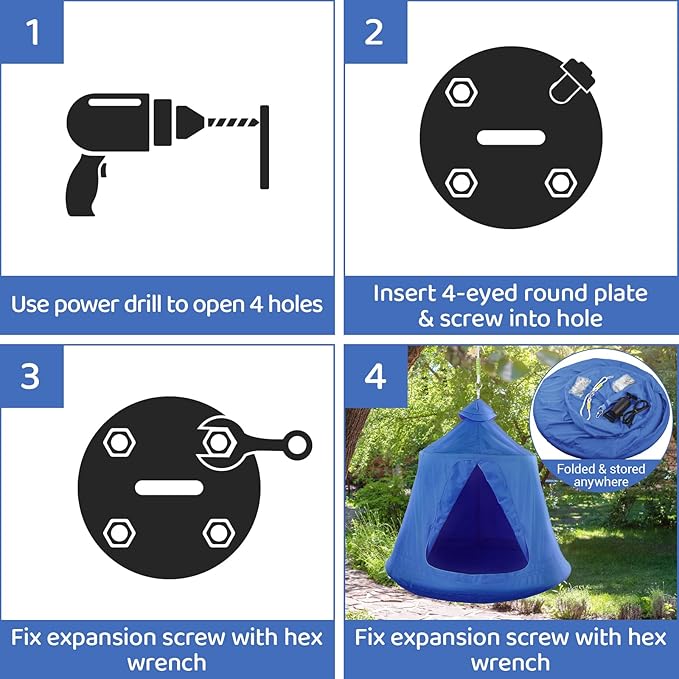 1

Use power drill to open 4 holes

2

Insert 4-eyed round plate & screw into hole

3

Fix expansion screw with hex wrench

4

Folded & stored anywhere

Fix expansion screw with hex wrench