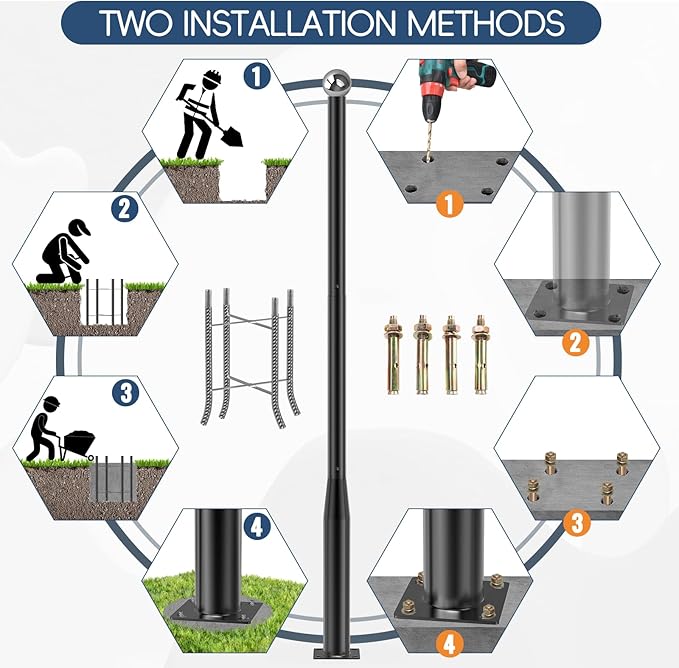 TWO INSTALLATION METHODS

1

2

3

4

1

2

3

4