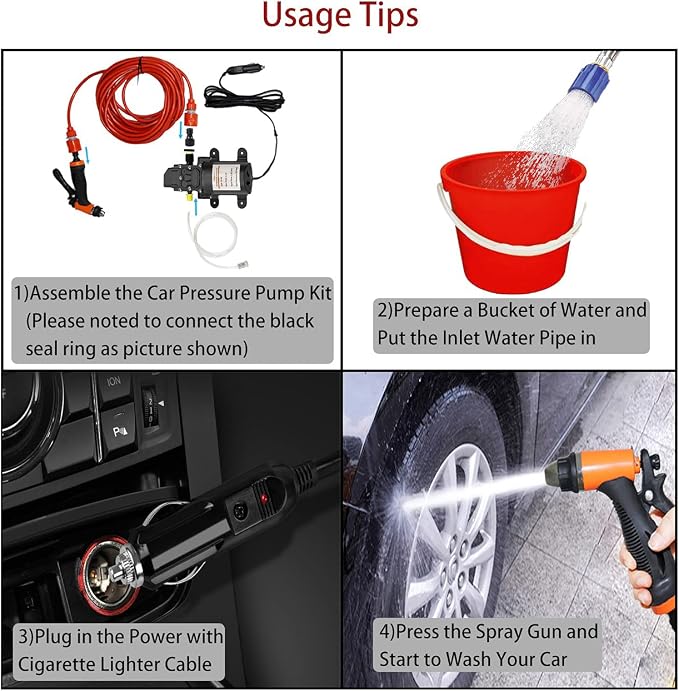 Usage Tips

1)Assemble the Car Pressure Pump Kit (Please noted to connect the black seal ring as picture shown)

2)Prepare a Bucket of Water and Put the Inlet Water Pipe in

ION

P

3)Plug in the Power with Cigarette Lighter Cable

4)Press the Spray Gun and Start to Wash Your Car