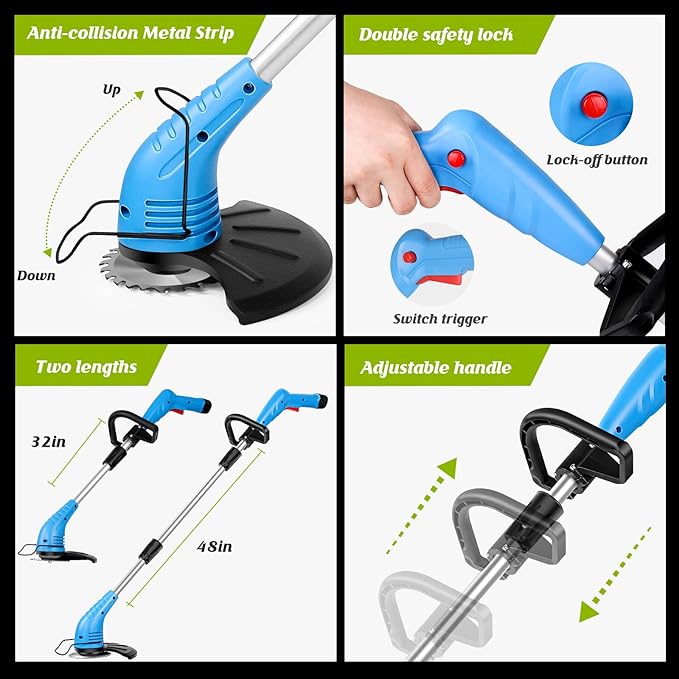 Anti-collision Metal Strip

Up

Down

Double safety lock

Lock-off button

Switch trigger

Two lengths

32in

48in

Adjustable handle