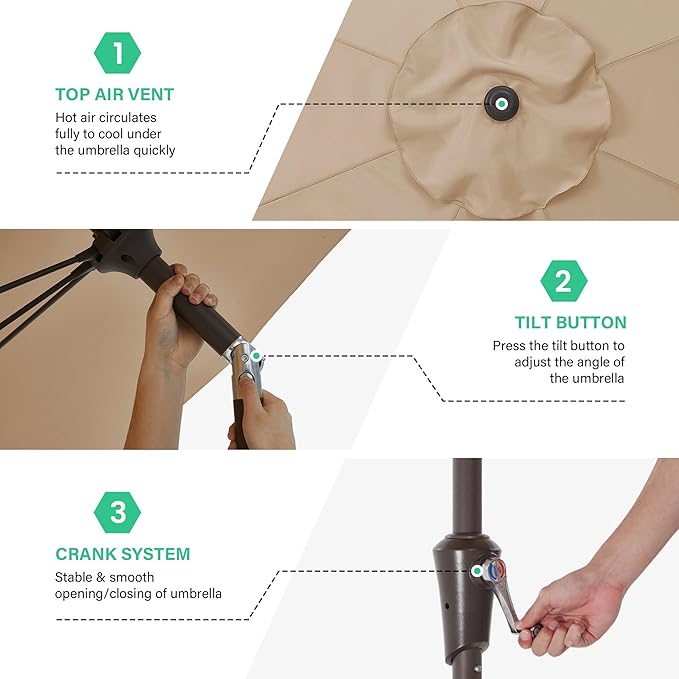 1

TOP AIR VENT

Hot air circulates fully to cool under the umbrella quickly

2

TILT BUTTON

Press the tilt button to adjust the angle of the umbrella

3

CRANK SYSTEM

Stable & smooth opening/closing of umbrella