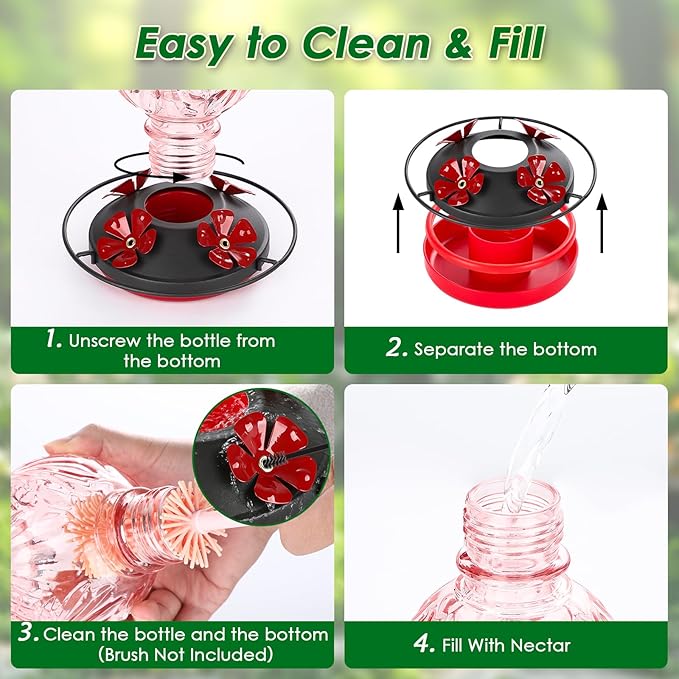 Easy to Clean & Fill

1. Unscrew the bottle from the bottom

2. Separate the bottom

3. Clean the bottle and the bottom (Brush Not Included)

4. Fill With Nectar