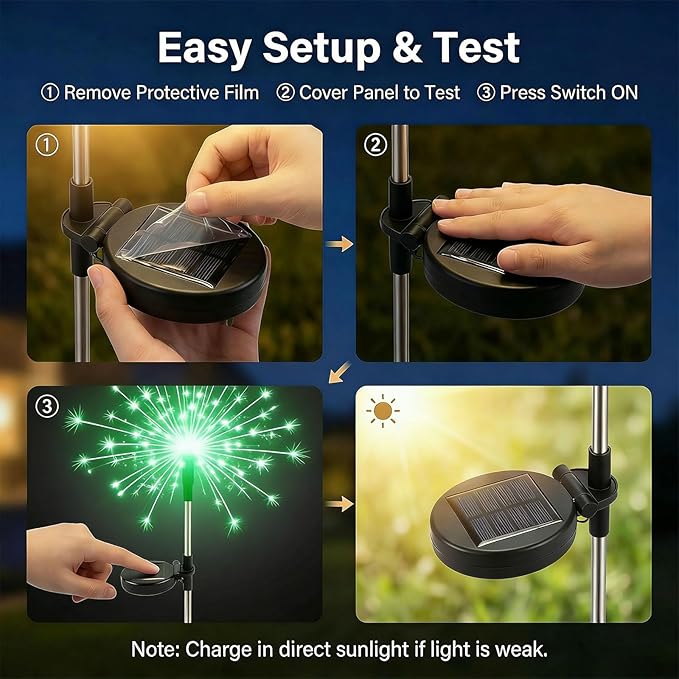 Easy Setup & Test

① Remove Protective Film ② Cover Panel to Test ③ Press Switch ON

①

②

③

Note: Charge in direct sunlight if light is weak.