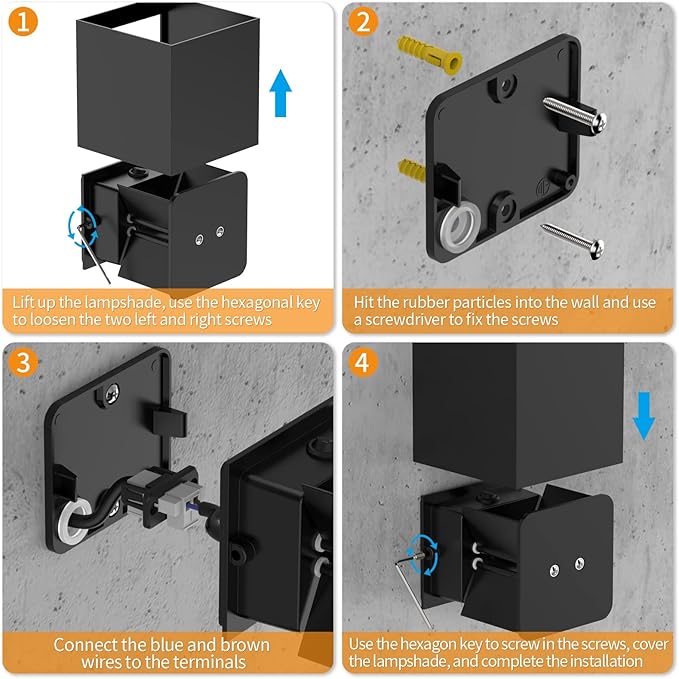 1

Lift up the lampshade, use the hexagonal key to loosen the two left and right screws

2

Hit the rubber particles into the wall and use a screwdriver to fix the screws

3

Connect the blue and brown wires to the terminals

4

Use the hexagon key to screw in the screws, cover the lampshade, and complete the installation