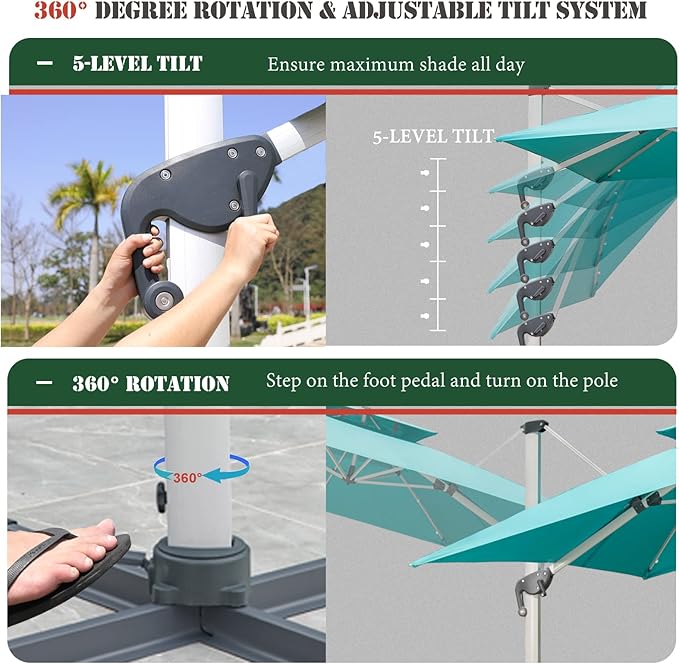 360° DEGREE ROTATION & ADJUSTABLE TILT SYSTEM

— 5-LEVEL TILT Ensure maximum shade all day

5-LEVEL TILT

— 360° ROTATION Step on the foot pedal and turn on the pole

360°