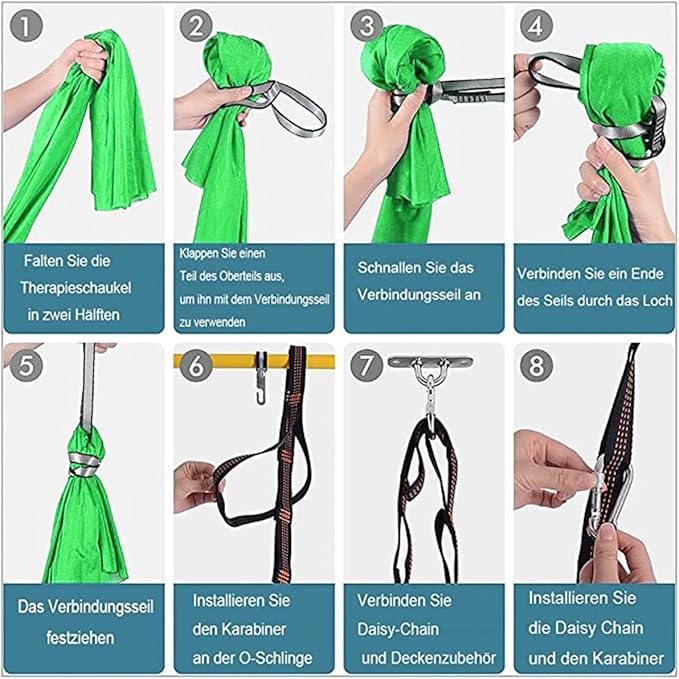 1

Falten Sie die Therapieschaukel in zwei Hälften

2

Klappen Sie einen Teil des Oberteils aus, um ihn mit dem Verbindungsseil zu verwenden

3

Schnallen Sie das Verbindungsseil an

4

Verbinden Sie ein Ende des Seils durch das Loch

5

Das Verbindungsseil festziehen

6

Installieren Sie den Karabiner an der O-Schlinge

7

Verbinden Sie Daisy-Chain und Deckenzubehör

8

Installieren Sie die Daisy Chain und den Karabiner