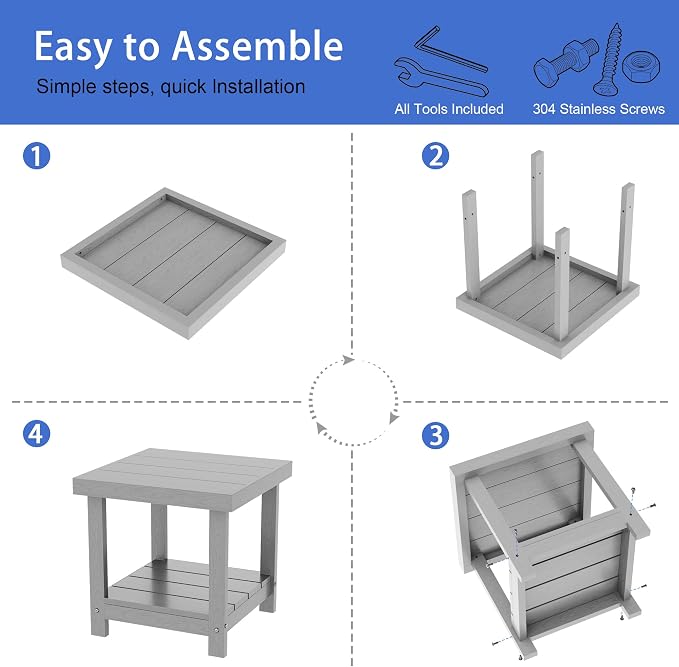 Easy to Assemble
Simple steps, quick Installation

All Tools Included
304 Stainless Screws

1
2
4
3