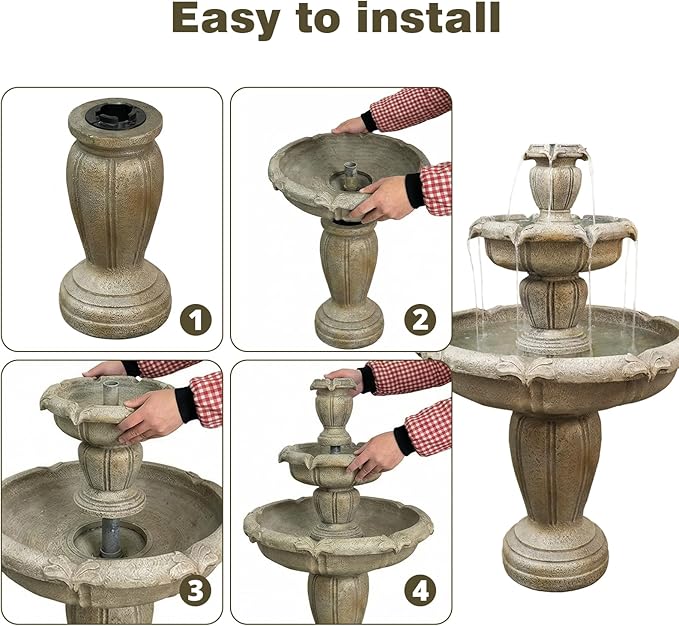 Easy to install

1

2

3

4