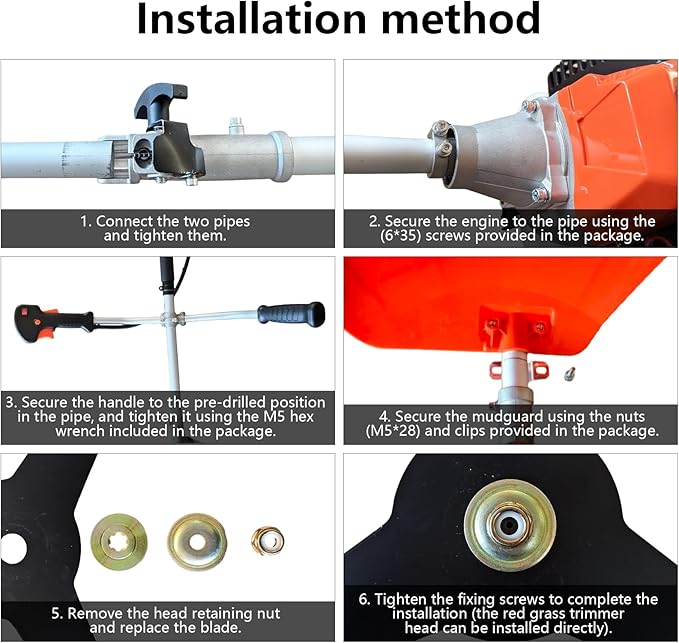 Installation method

1. Connect the two pipes and tighten them.

2. Secure the engine to the pipe using the (6*35) screws provided in the package.

3. Secure the handle to the pre-drilled position in the pipe, and tighten it using the M5 hex wrench included in the package.

4. Secure the mudguard using the nuts (M5*28) and clips provided in the package.

5. Remove the head retaining nut and replace the blade.

6. Tighten the fixing screws to complete the installation (the red grass trimmer head can be installed directly).