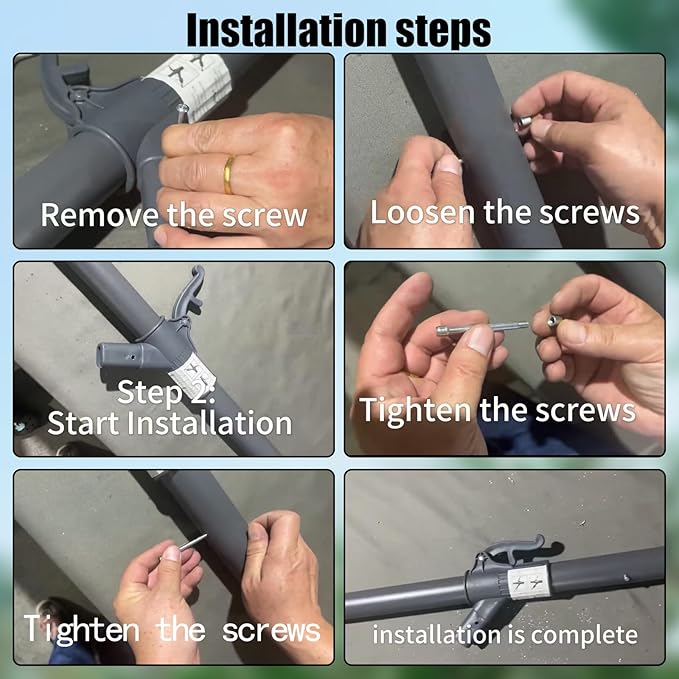 Installation steps

Remove the screw

Loosen the screws

Step 2:
Start Installation

Tighten the screws

Tighten the screws

installation is complete