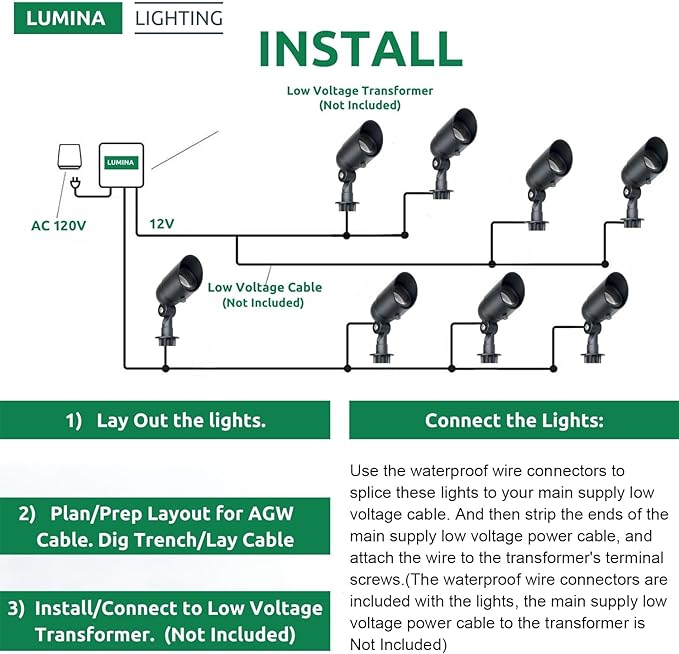 LUMINA LIGHTING

INSTALL

Low Voltage Transformer
(Not Included)

LUMINA

AC 120V

12V

Low Voltage Cable
(Not Included)

1) Lay Out the lights.

2) Plan/Prep Layout for AGW Cable. Dig Trench/Lay Cable

3) Install/Connect to Low Voltage Transformer. (Not Included)

Connect the Lights:

Use the waterproof wire connectors to splice these lights to your main supply low voltage cable. And then strip the ends of the main supply low voltage power cable, and attach the wire to the transformer's terminal screws.(The waterproof wire connectors are included with the lights, the main supply low voltage power cable to the transformer is Not Included)