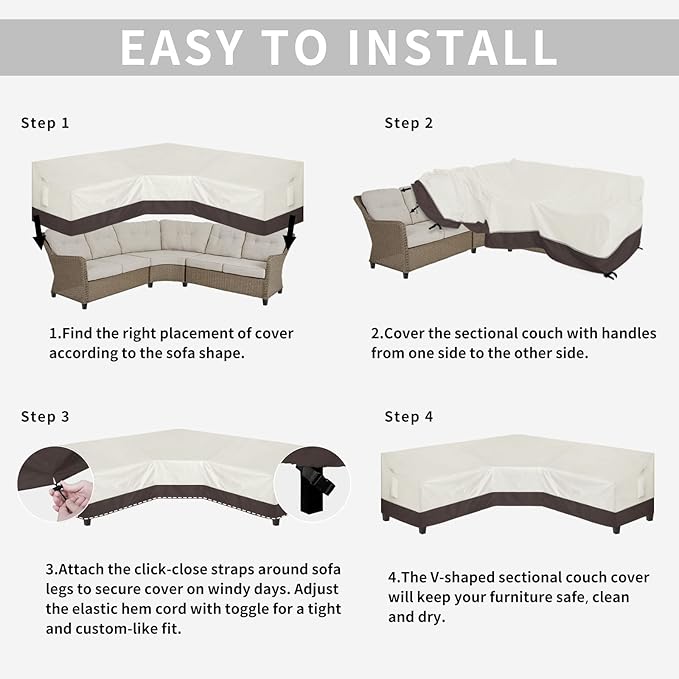 EASY TO INSTALL

Step 1

1.Find the right placement of cover according to the sofa shape.

Step 2

2.Cover the sectional couch with handles from one side to the other side.

Step 3

3.Attach the click-close straps around sofa legs to secure cover on windy days. Adjust the elastic hem cord with toggle for a tight and custom-like fit.

Step 4

4.The V-shaped sectional couch cover will keep your furniture safe, clean and dry.