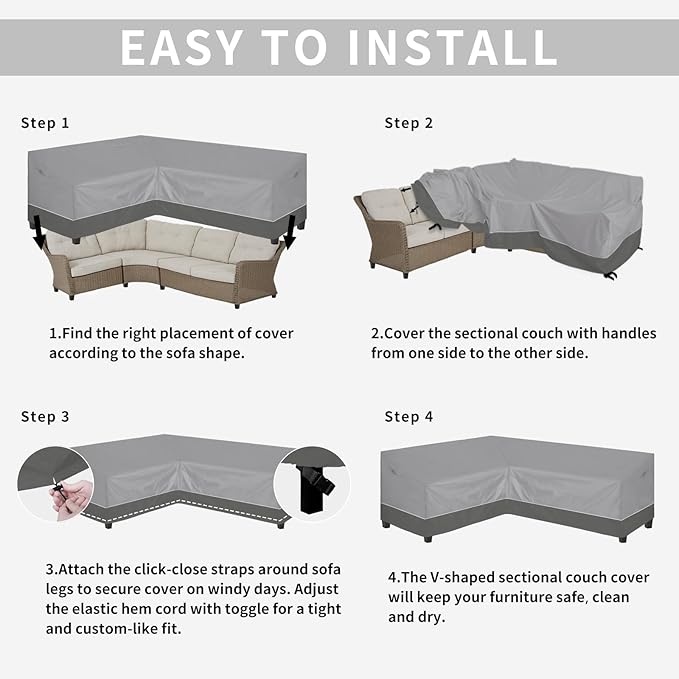 EASY TO INSTALL

Step 1

1.Find the right placement of cover according to the sofa shape.

Step 2

2.Cover the sectional couch with handles from one side to the other side.

Step 3

3.Attach the click-close straps around sofa legs to secure cover on windy days. Adjust the elastic hem cord with toggle for a tight and custom-like fit.

Step 4

4.The V-shaped sectional couch cover will keep your furniture safe, clean and dry.