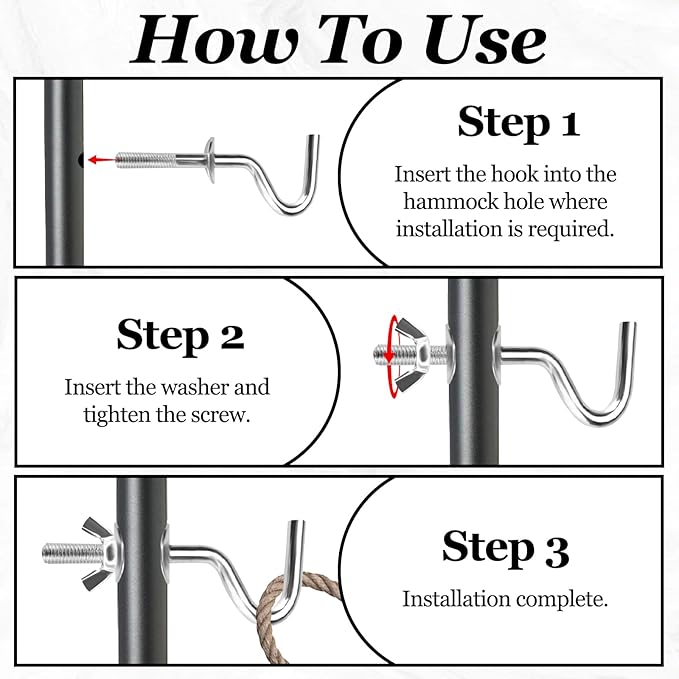 How To Use

Step 1

Insert the hook into the hammock hole where installation is required.

Step 2

Insert the washer and tighten the screw.

Step 3

Installation complete.