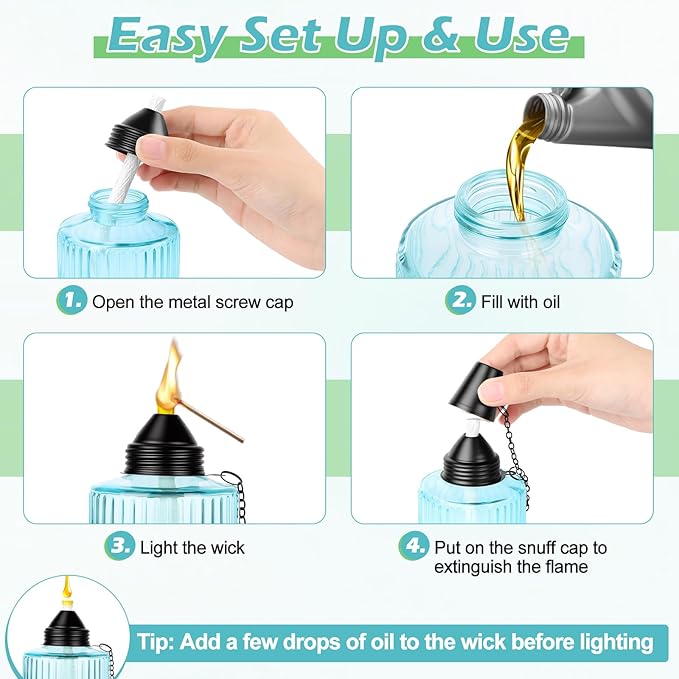 Easy Set Up & Use

1. Open the metal screw cap

2. Fill with oil

3. Light the wick

4. Put on the snuff cap to extinguish the flame

Tip: Add a few drops of oil to the wick before lighting