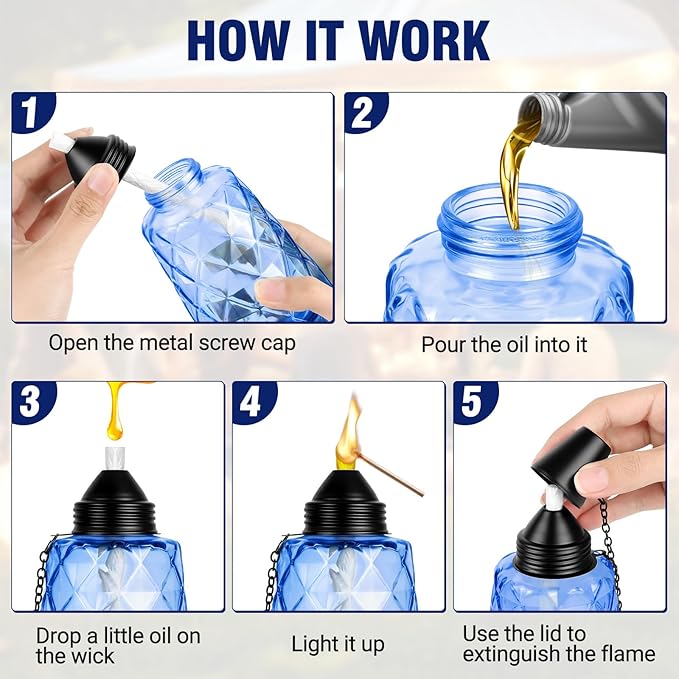 HOW IT WORK

1

Open the metal screw cap

2

Pour the oil into it

3

Drop a little oil on the wick

4

Light it up

5

Use the lid to extinguish the flame