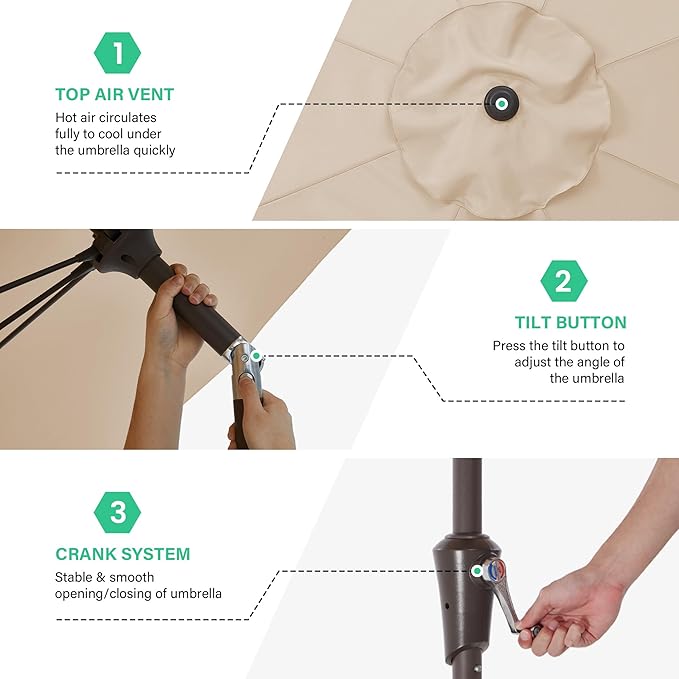 1

TOP AIR VENT

Hot air circulates fully to cool under the umbrella quickly

2

TILT BUTTON

Press the tilt button to adjust the angle of the umbrella

3

CRANK SYSTEM

Stable & smooth opening/closing of umbrella