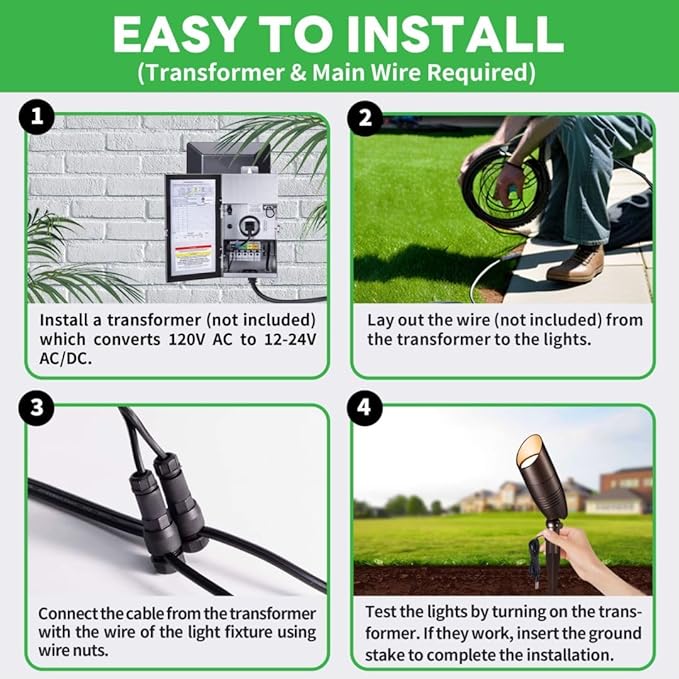 EASY TO INSTALL
(Transformer & Main Wire Required)

1

Install a transformer (not included) which converts 120V AC to 12-24V AC/DC.

2

Lay out the wire (not included) from the transformer to the lights.

3

Connect the cable from the transformer with the wire of the light fixture using wire nuts.

4

Test the lights by turning on the transformer. If they work, insert the ground stake to complete the installation.