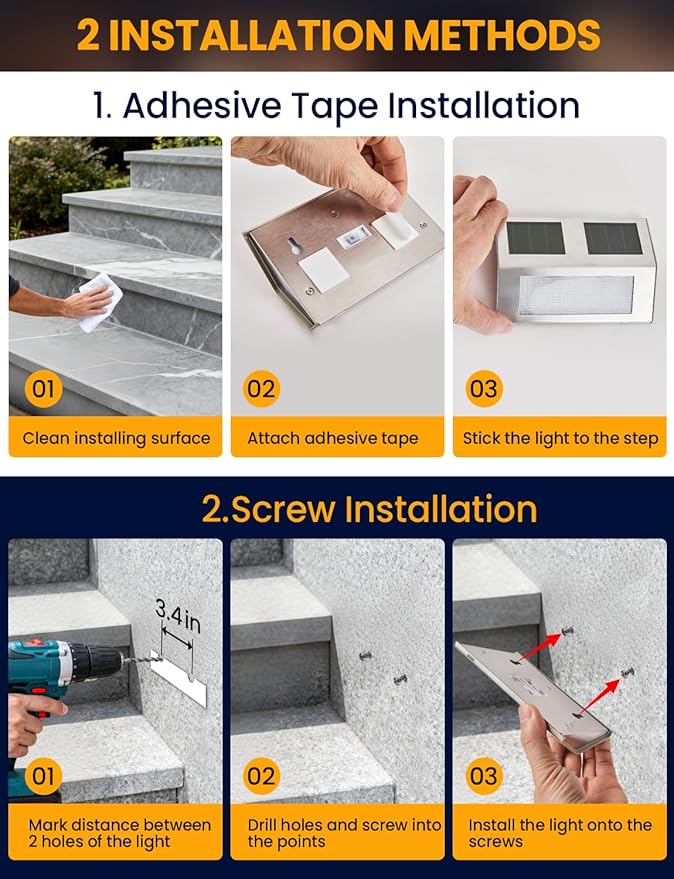 2 INSTALLATION METHODS

1. Adhesive Tape Installation

01
Clean installing surface

02
Attach adhesive tape

03
Stick the light to the step

2.Screw Installation

3.4in

01
Mark distance between 2 holes of the light

02
Drill holes and screw into the points

03
Install the light onto the screws