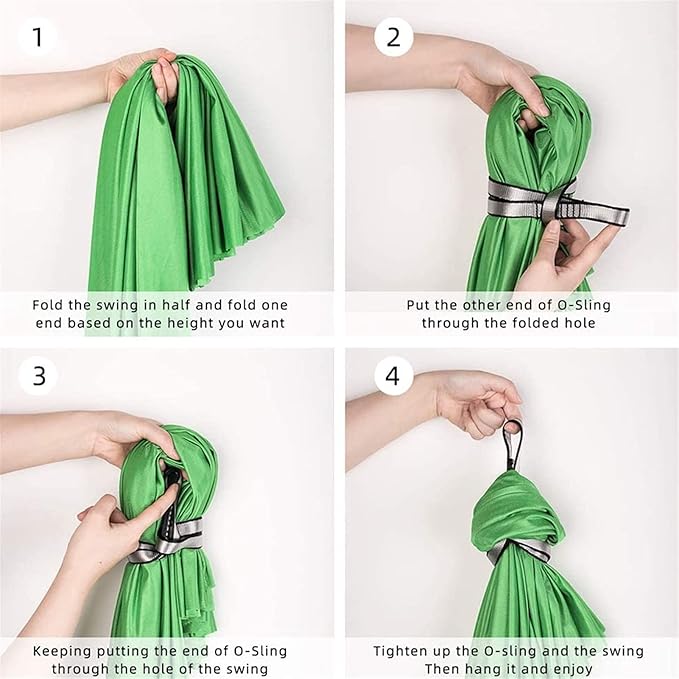 1

Fold the swing in half and fold one end based on the height you want

2

Put the other end of O-Sling through the folded hole

3

Keeping putting the end of O-Sling through the hole of the swing

4

Tighten up the O-sling and the swing Then hang it and enjoy