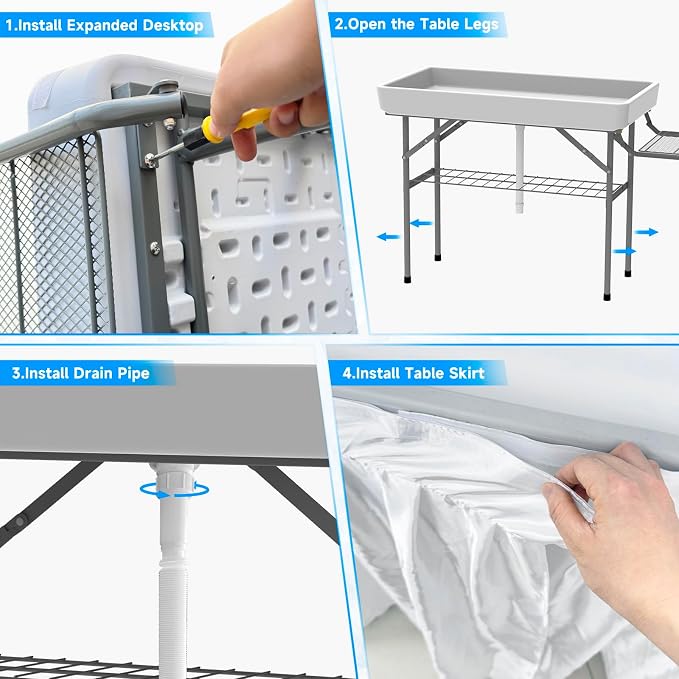 1.Install Expanded Desktop

2.Open the Table Legs

3.Install Drain Pipe

4.Install Table Skirt