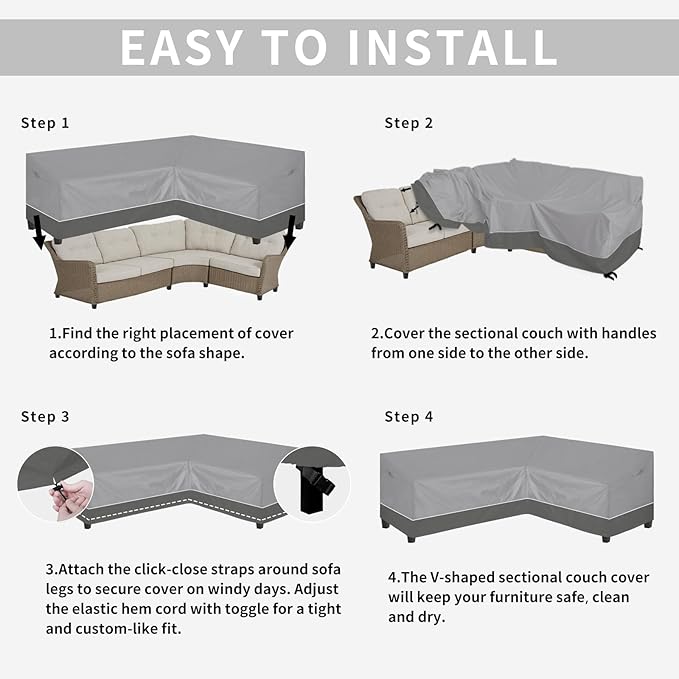 EASY TO INSTALL

Step 1

1.Find the right placement of cover according to the sofa shape.

Step 2

2.Cover the sectional couch with handles from one side to the other side.

Step 3

3.Attach the click-close straps around sofa legs to secure cover on windy days. Adjust the elastic hem cord with toggle for a tight and custom-like fit.

Step 4

4.The V-shaped sectional couch cover will keep your furniture safe, clean and dry.