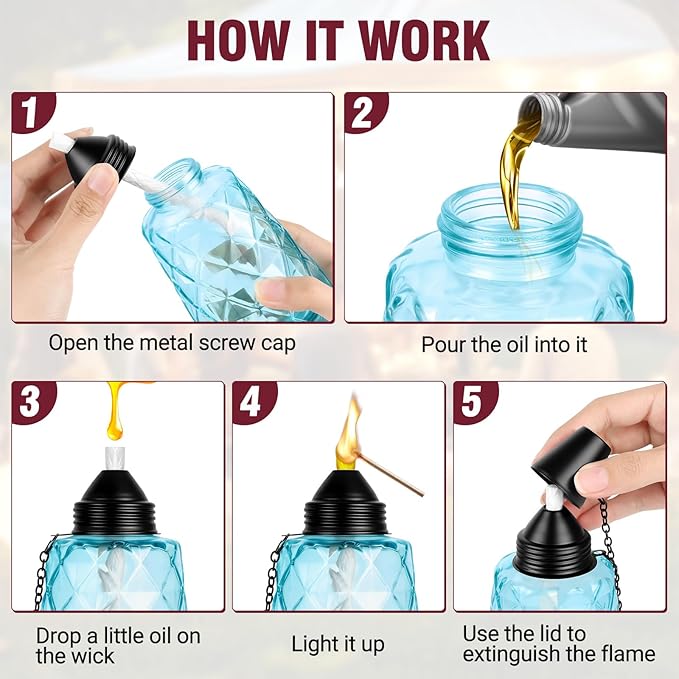 HOW IT WORK

1

Open the metal screw cap

2

Pour the oil into it

3

Drop a little oil on the wick

4

Light it up

5

Use the lid to extinguish the flame