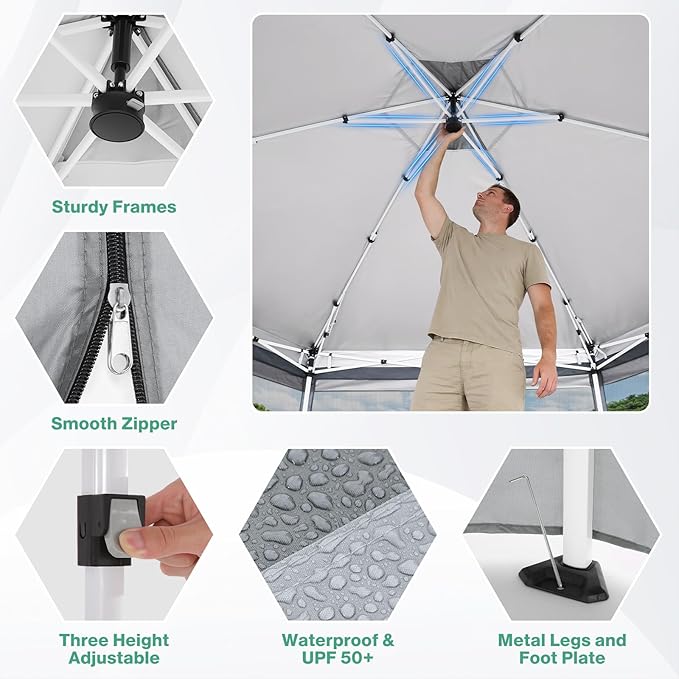 Sturdy Frames

Smooth Zipper

Three Height
Adjustable

Waterproof &
UPF 50+

Metal Legs and
Foot Plate