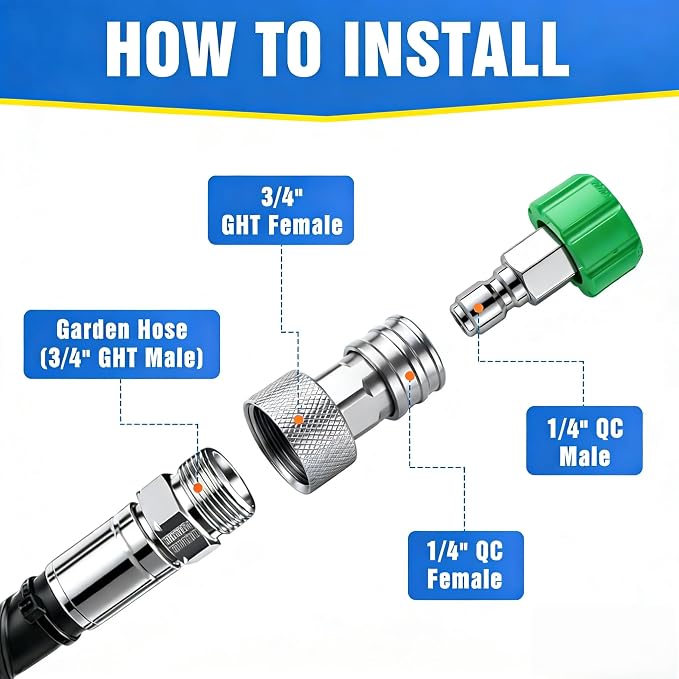 HOW TO INSTALL

3/4"
GHT Female

Garden Hose
(3/4" GHT Male)

1/4" QC
Male

1/4" QC
Female