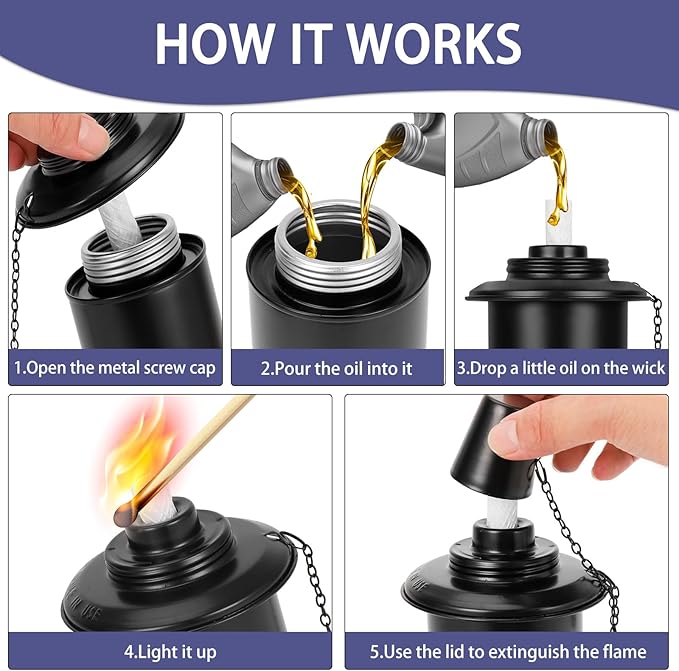 HOW IT WORKS

1.Open the metal screw cap

2.Pour the oil into it

3.Drop a little oil on the wick

4.Light it up

5.Use the lid to extinguish the flame