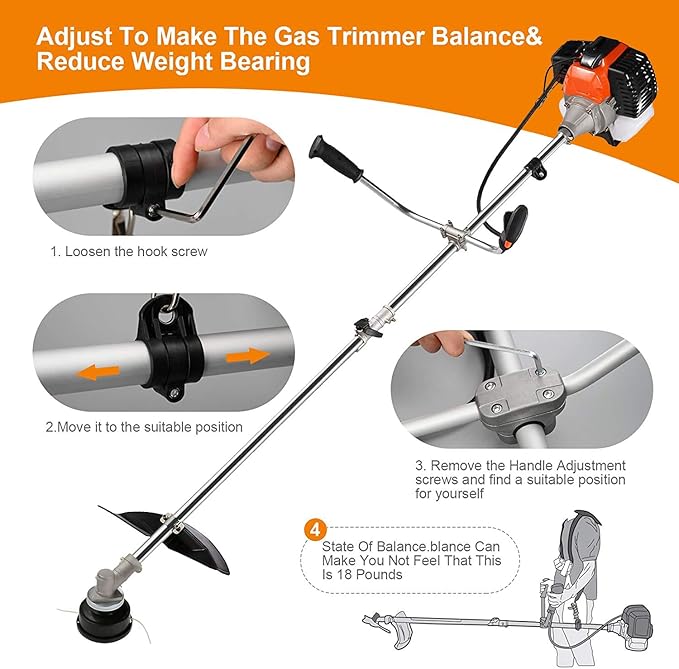 Adjust To Make The Gas Trimmer Balance& Reduce Weight Bearing

1. Loosen the hook screw

2.Move it to the suitable position

3. Remove the Handle Adjustment screws and find a suitable position for yourself

4

State Of Balance.blance Can Make You Not Feel That This Is 18 Pounds