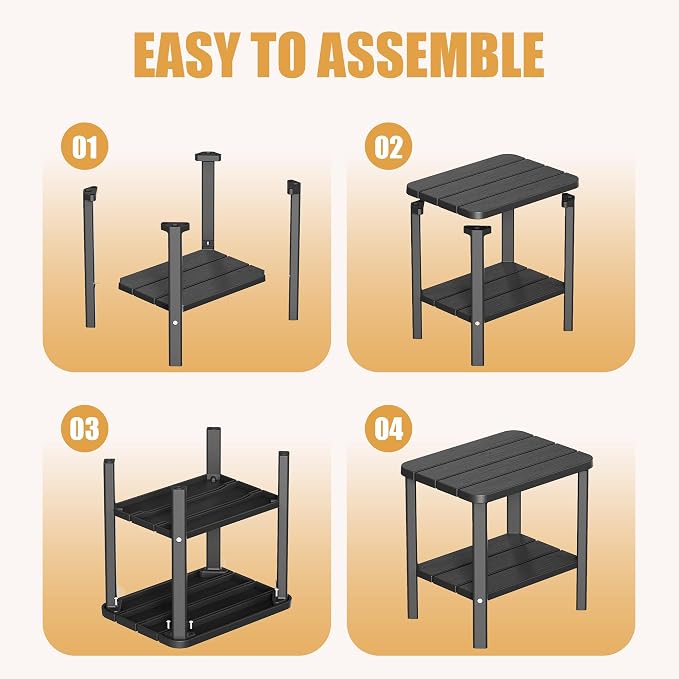 EASY TO ASSEMBLE

01

02

03

04