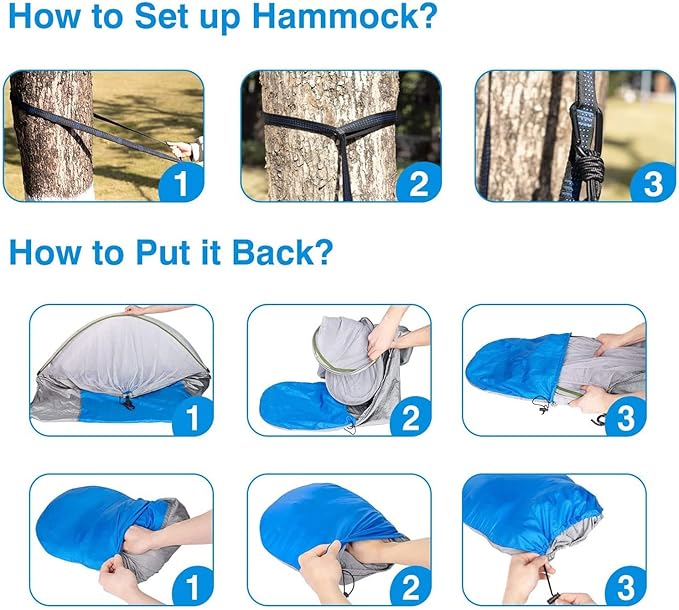 How to Set up Hammock?

1

2

3

How to Put it Back?

1

2

3

1

2

3