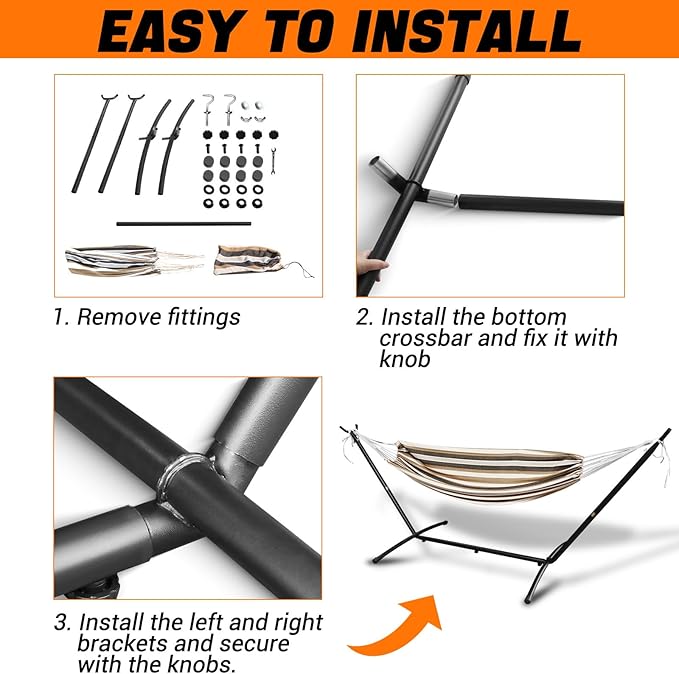 EASY TO INSTALL

1. Remove fittings

2. Install the bottom crossbar and fix it with knob

3. Install the left and right brackets and secure with the knobs.