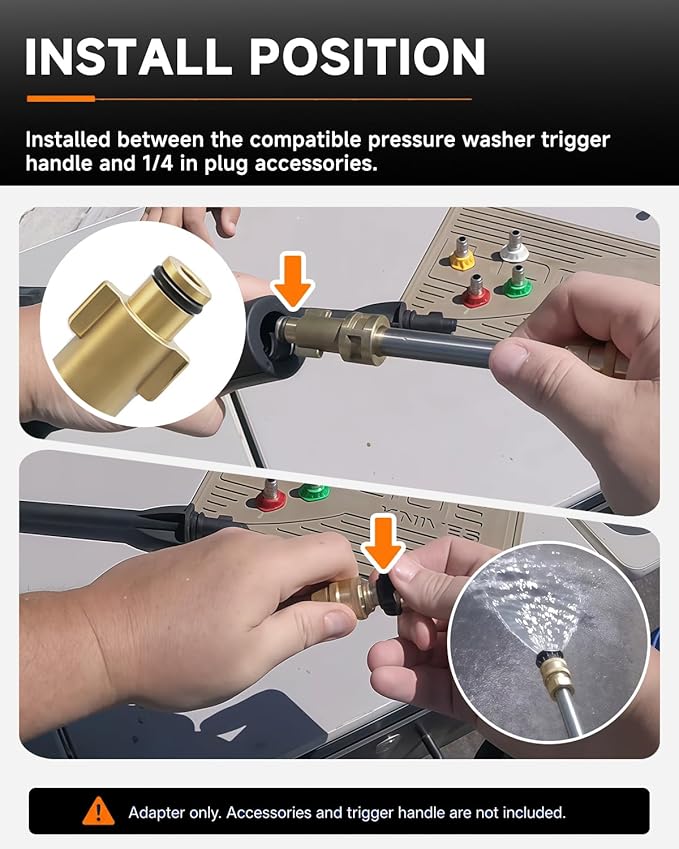 INSTALL POSITION

Installed between the compatible pressure washer trigger handle and 1/4 in plug accessories.

Adapter only. Accessories and trigger handle are not included.