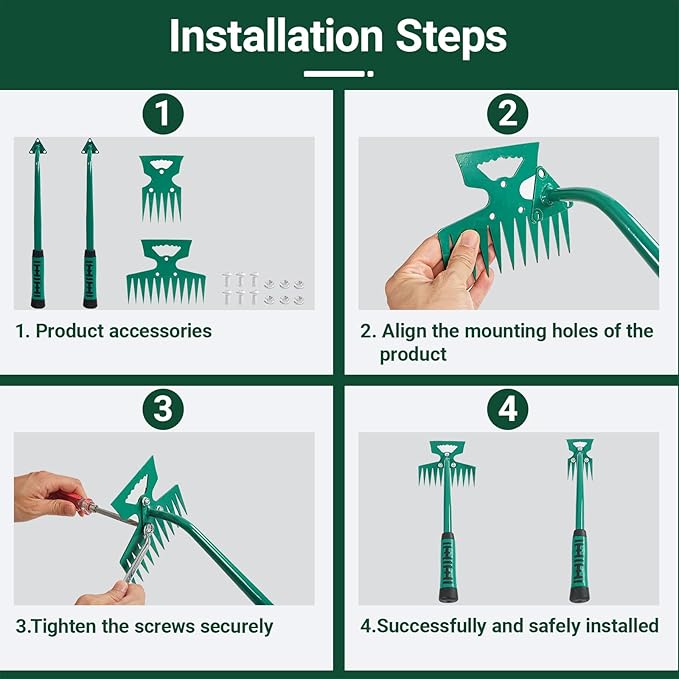 Installation Steps

1

1. Product accessories

2

2. Align the mounting holes of the product

3

3.Tighten the screws securely

4

4.Successfully and safely installed