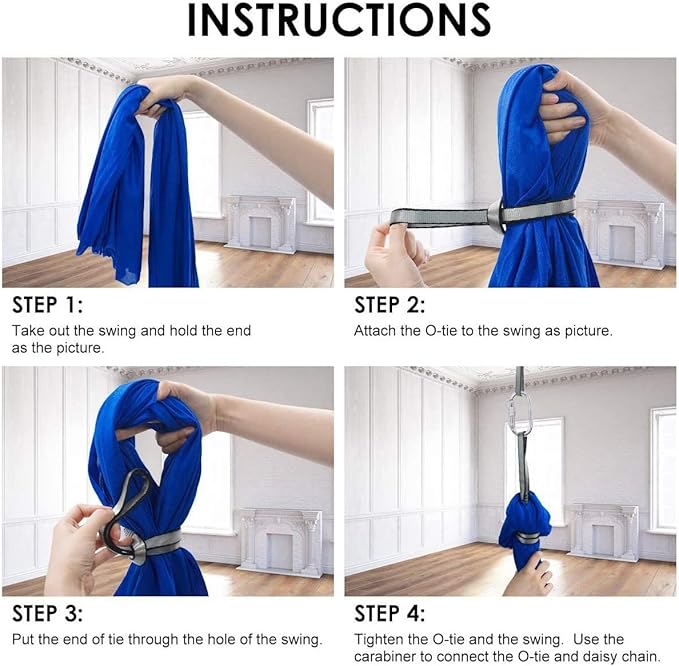 INSTRUCTIONS

STEP 1:
Take out the swing and hold the end as the picture.

STEP 2:
Attach the O-tie to the swing as picture.

STEP 3:
Put the end of tie through the hole of the swing.

STEP 4:
Tighten the O-tie and the swing. Use the carabiner to connect the O-tie and daisy chain.