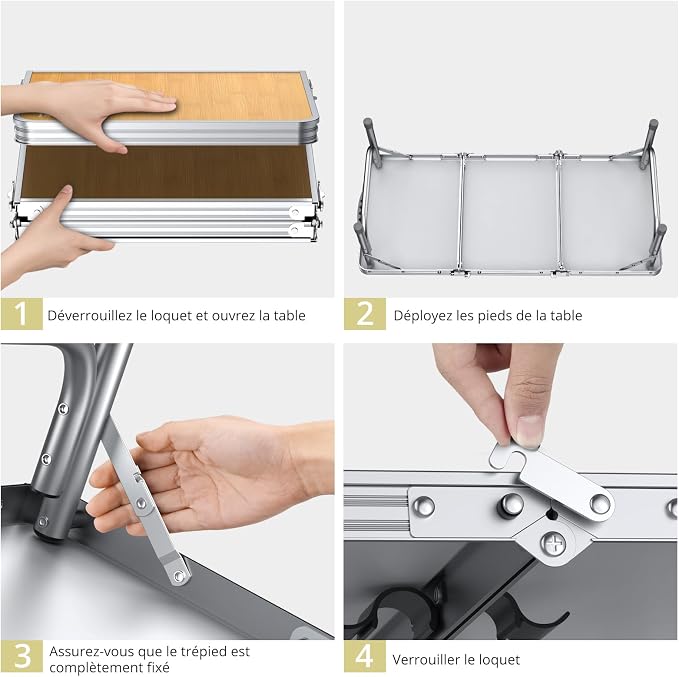 1 Déverrouillez le loquet et ouvrez la table

2 Déployez les pieds de la table

3 Assurez-vous que le trépied est complètement fixé

4 Verrouiller le loquet