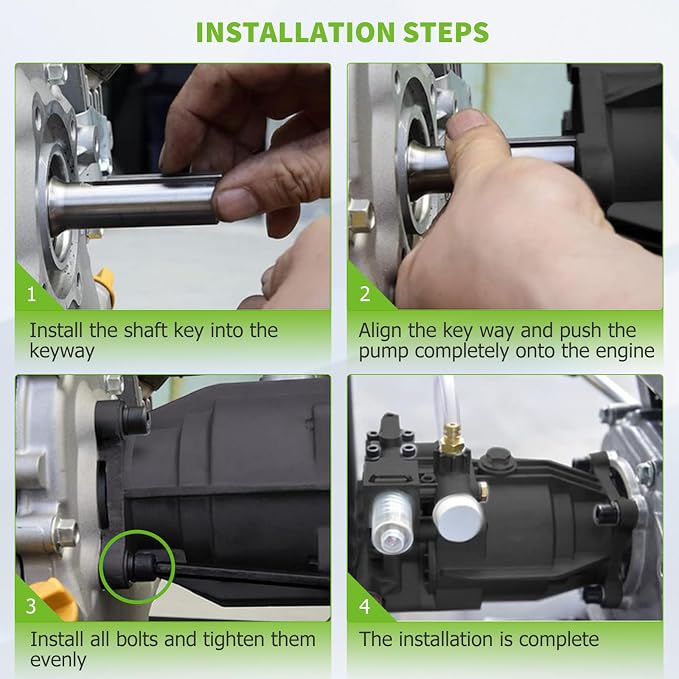 INSTALLATION STEPS

1

Install the shaft key into the keyway

2

Align the key way and push the pump completely onto the engine

3

Install all bolts and tighten them evenly

4

The installation is complete